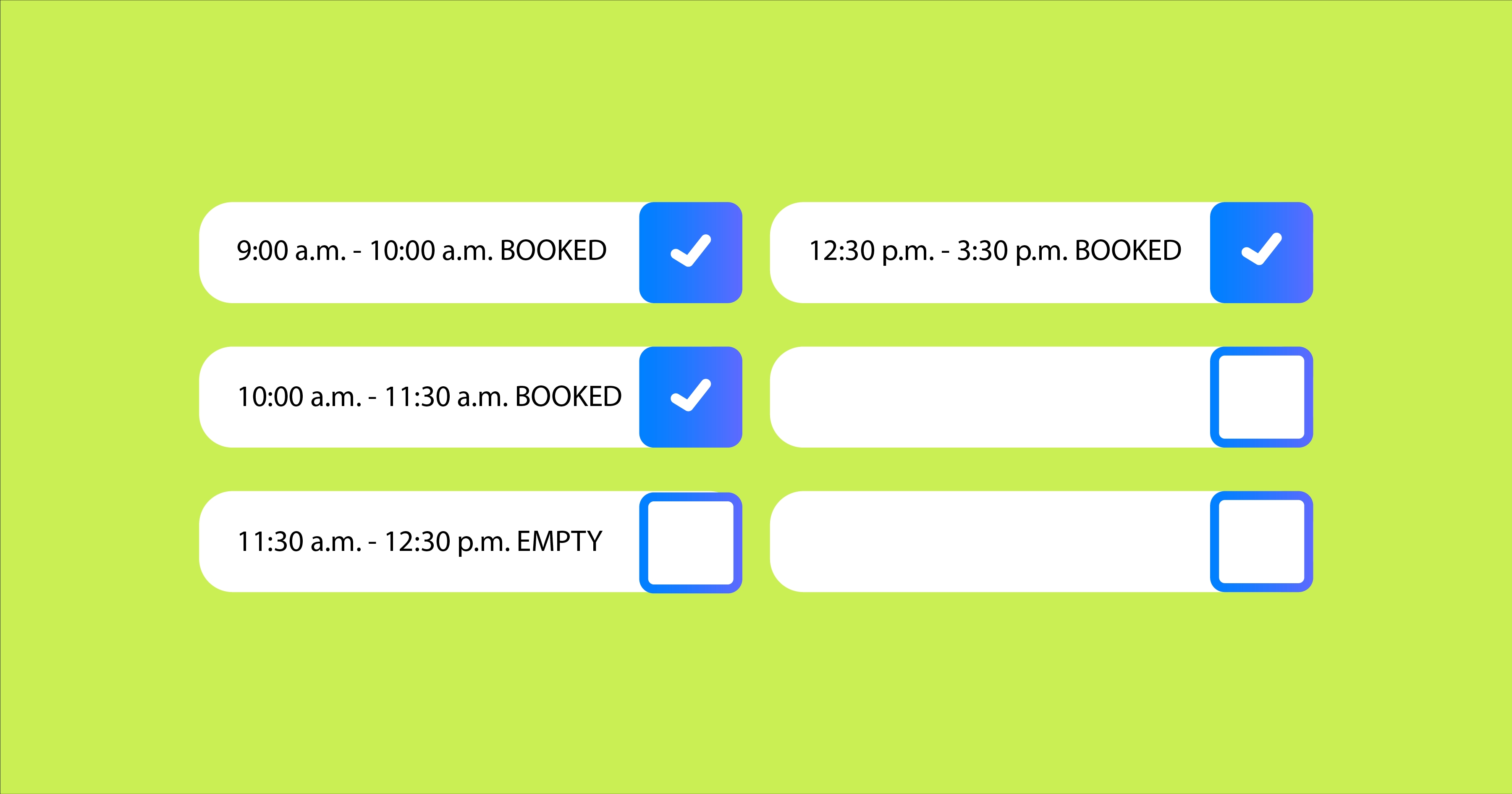 9:00 a.m. - 10:00 a.m. BOOKED

10:00 a.m. - 11:30 a.m. BOOKED

11:30 a.m. - 12:30 p.m. EMPTY

12:30 p.m. - 3:30 p.m. BOOKED